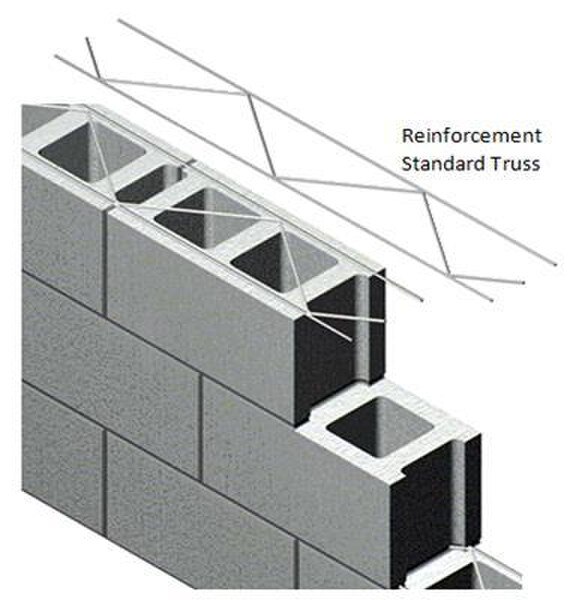 Reinforcement
Standard Truss